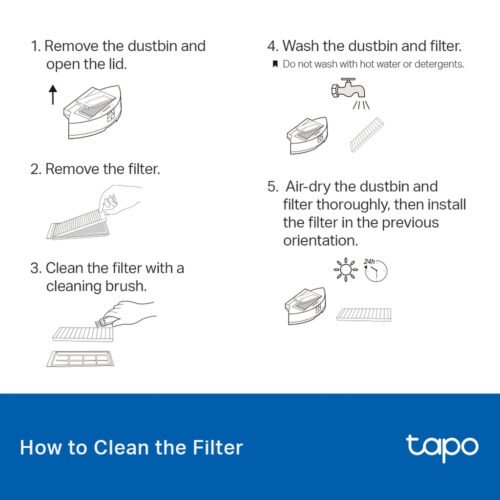 1. Remove the dustbin and open the lid.

2. Remove the filter.

3. Clean the filter with a cleaning brush.

4. Wash the dustbin and filter.

Do not wash with hot water or detergents.

5. Air-dry the dustbin and filter thoroughly, then install the filter in the previous orientation.

24h

How to Clean the Filter

tapo