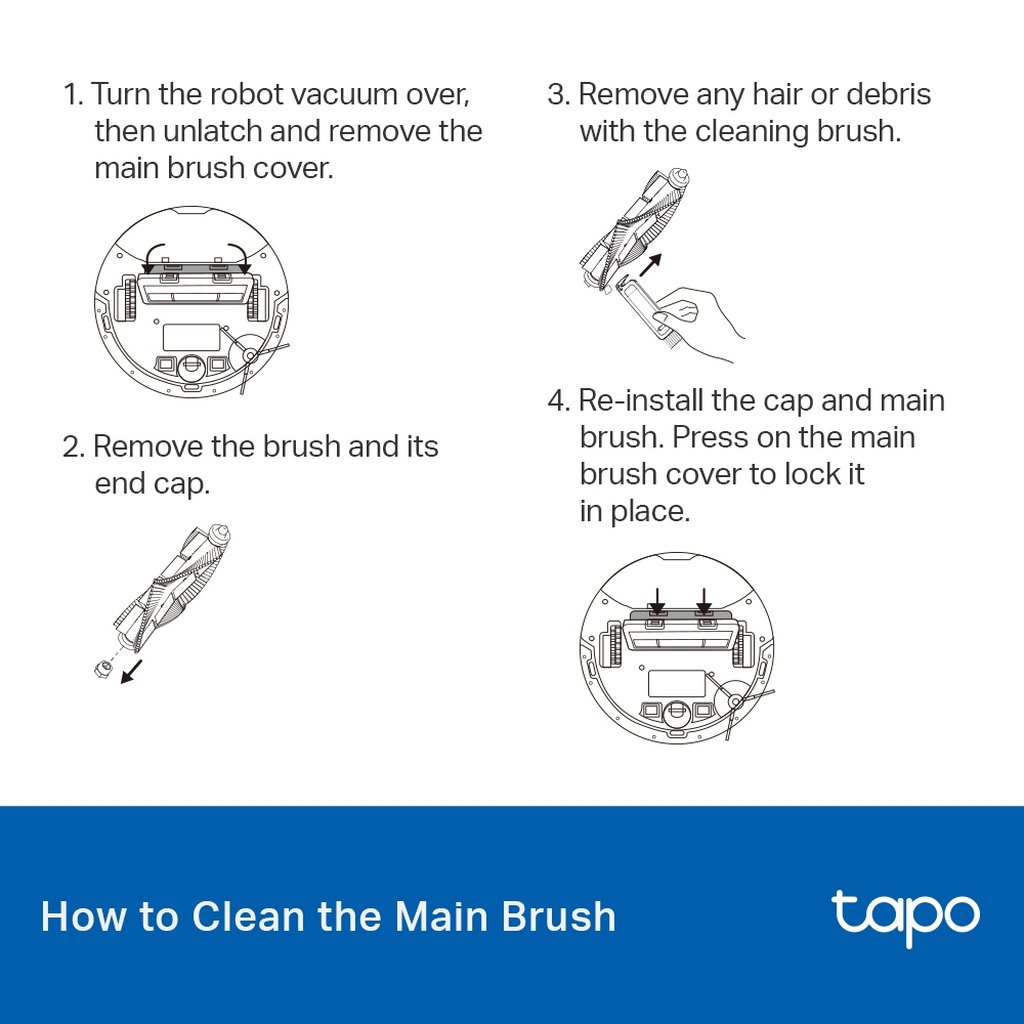 1. Turn the robot vacuum over, then unlatch and remove the main brush cover.

2. Remove the brush and its end cap.

3. Remove any hair or debris with the cleaning brush.

4. Re-install the cap and main brush. Press on the main brush cover to lock it in place.

How to Clean the Main Brush

tapo