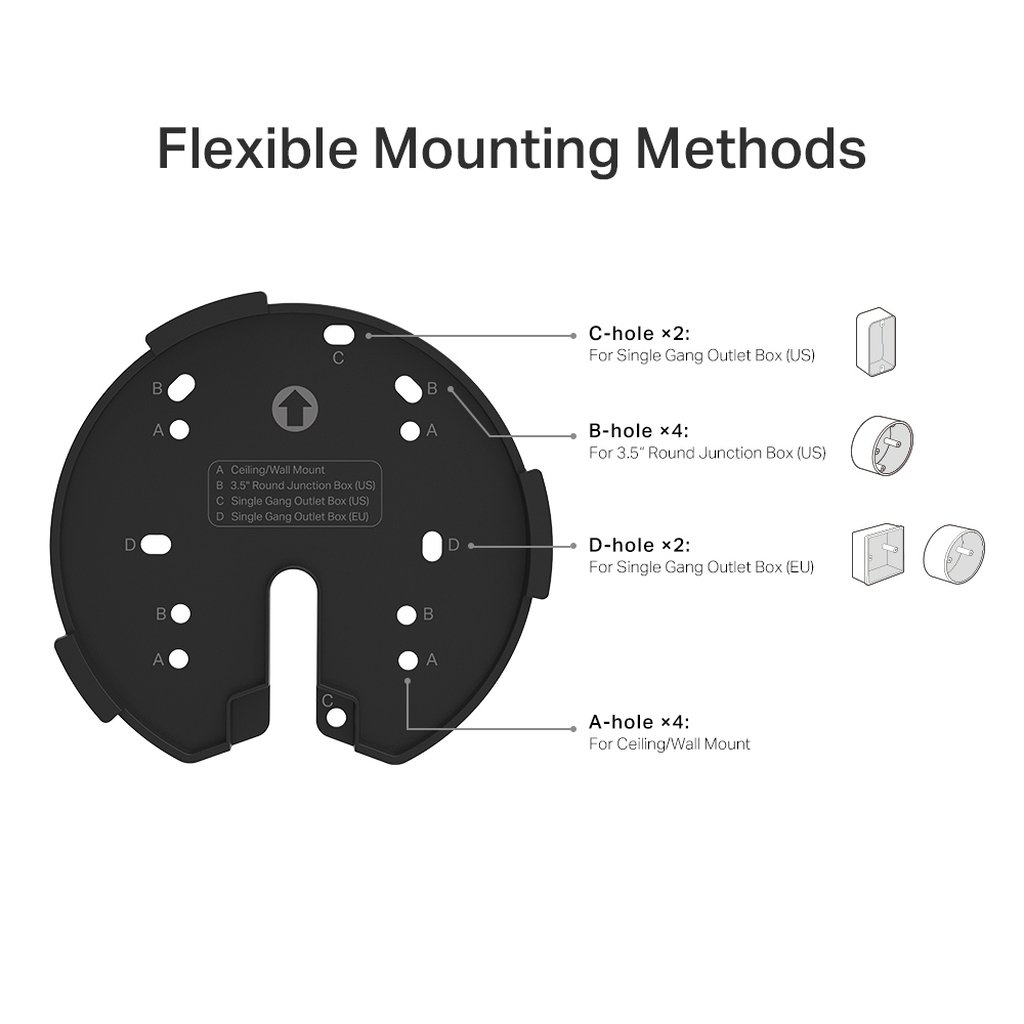 Flexible Mounting Methods

C

B

B

A

A

A Ceiling/Wall Mount
B 3.5" Round Junction Box (US)
C Single Gang Outlet Box (US)
D Single Gang Outlet Box (EU)

D

D

B

B

A

A

C

C-hole ×2:
For Single Gang Outlet Box (US)

B-hole ×4:
For 3.5" Round Junction Box (US)

D-hole ×2:
For Single Gang Outlet Box (EU)

A-hole ×4:
For Ceiling/Wall Mount