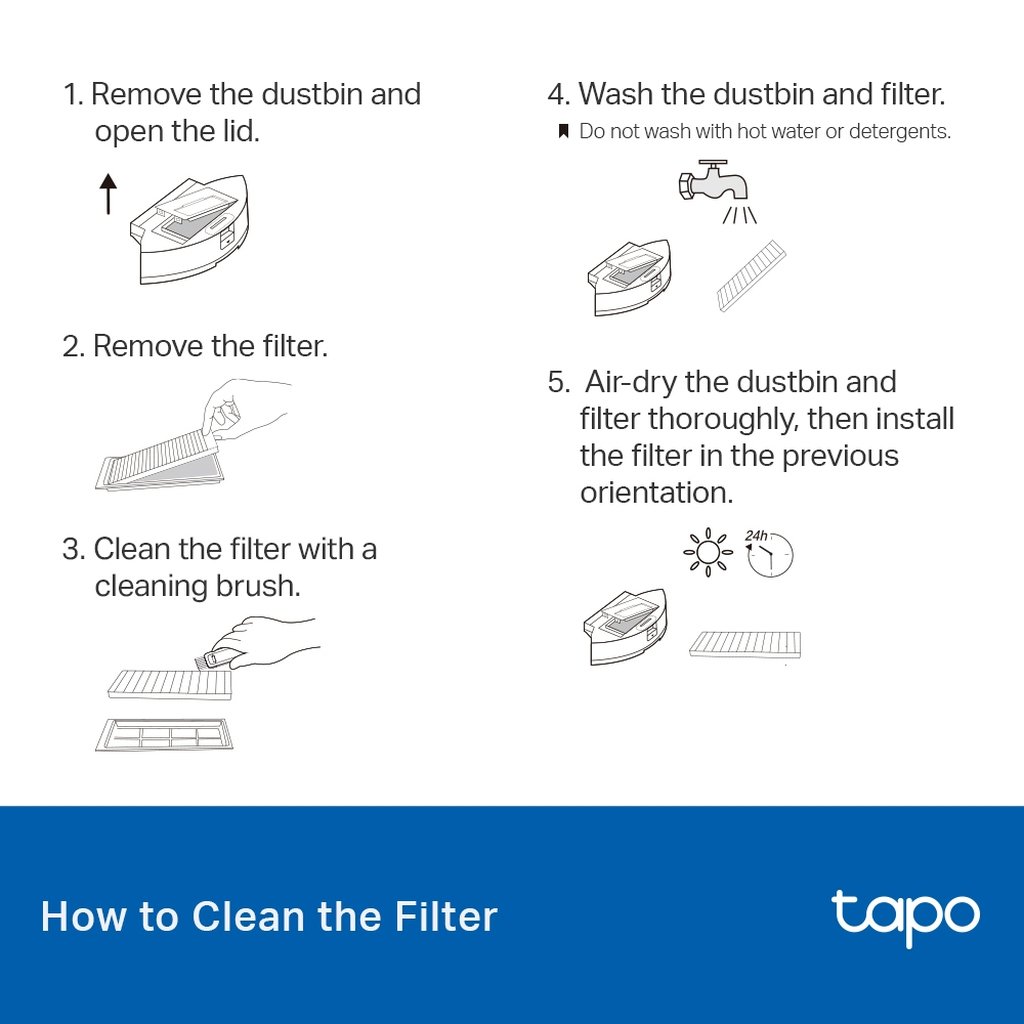 1. Remove the dustbin and open the lid.

2. Remove the filter.

3. Clean the filter with a cleaning brush.

4. Wash the dustbin and filter.
Do not wash with hot water or detergents.

5. Air-dry the dustbin and filter thoroughly, then install the filter in the previous orientation.

24h

How to Clean the Filter

tapo