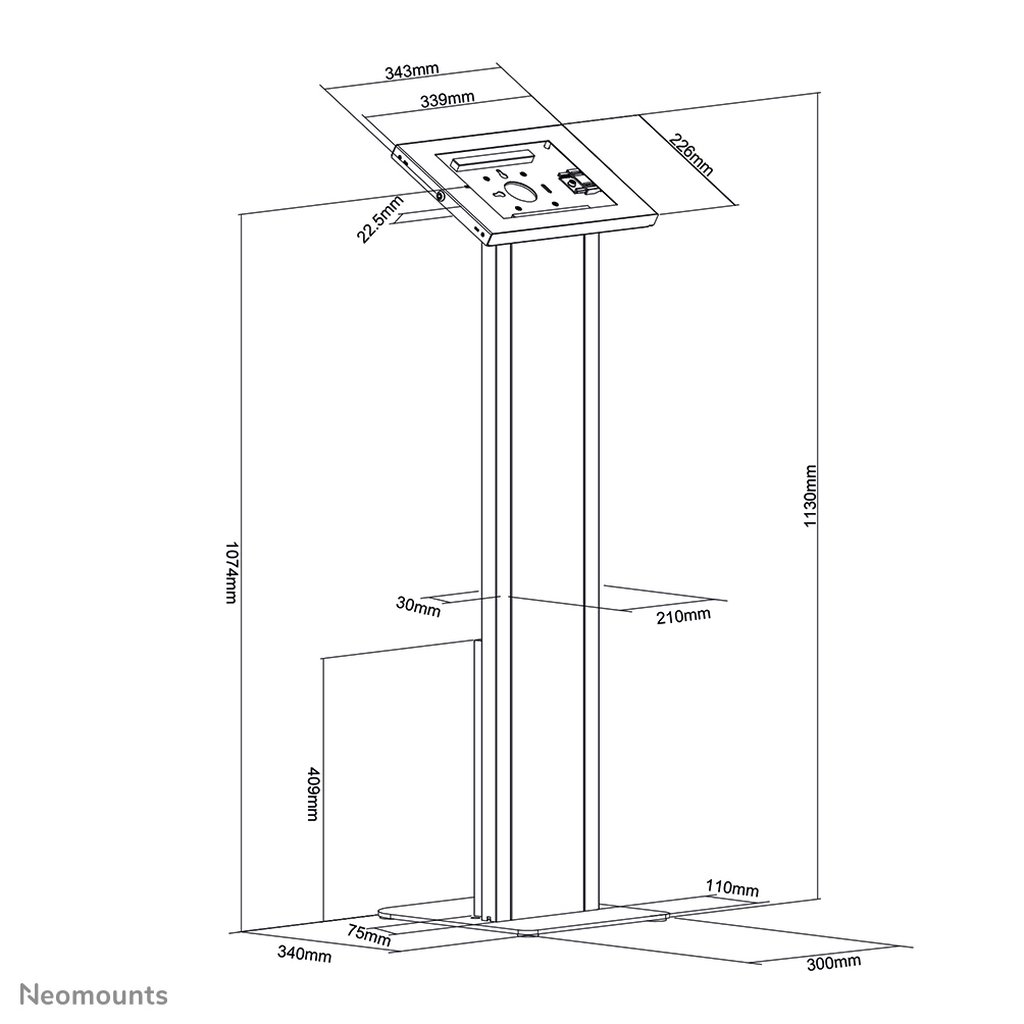 343mm
339mm
226mm
22.5mm
1074mm
1130mm
30mm
210mm
409mm
110mm
75mm
340mm
300mm
Neomounts