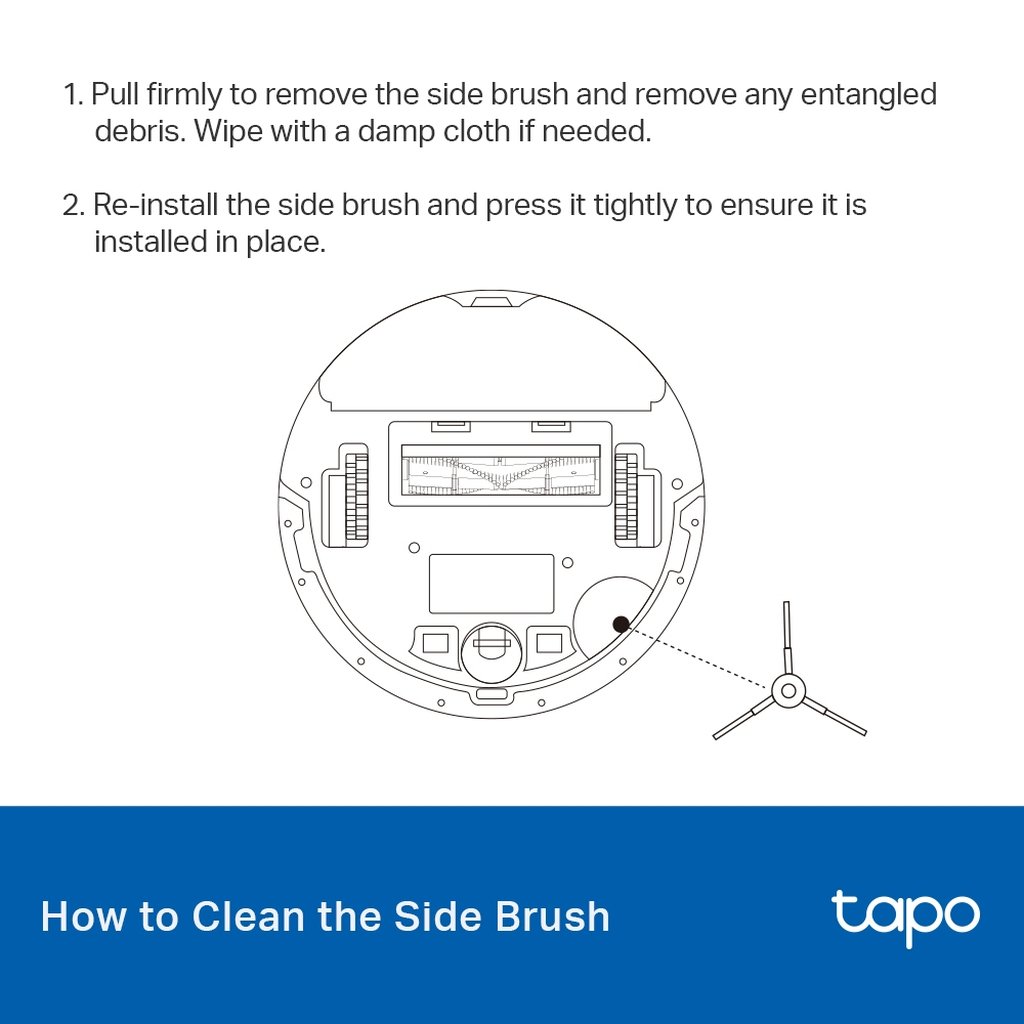 1. Pull firmly to remove the side brush and remove any entangled debris. Wipe with a damp cloth if needed.

2. Re-install the side brush and press it tightly to ensure it is installed in place.

How to Clean the Side Brush

tapo