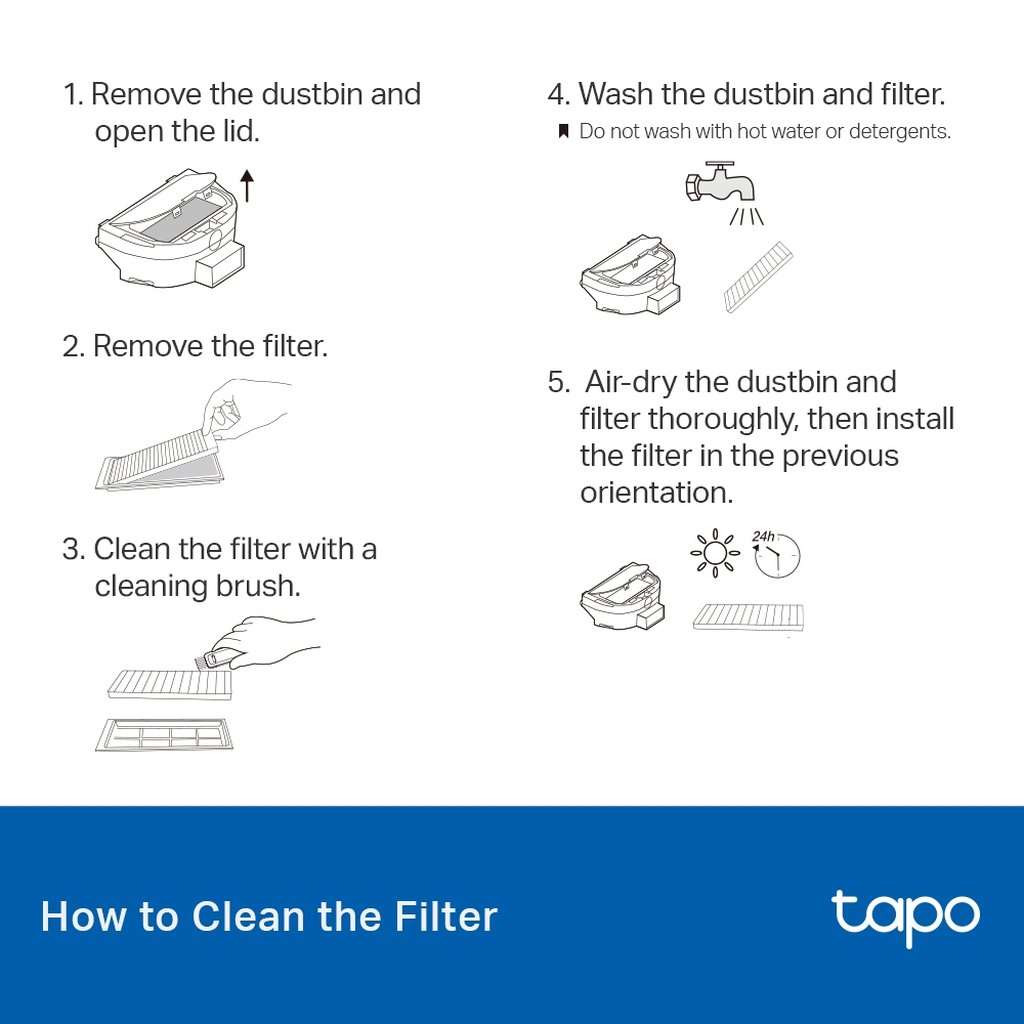 1. Remove the dustbin and open the lid.

2. Remove the filter.

3. Clean the filter with a cleaning brush.

4. Wash the dustbin and filter.

Do not wash with hot water or detergents.

5. Air-dry the dustbin and filter thoroughly, then install the filter in the previous orientation.

24h

How to Clean the Filter

tapo