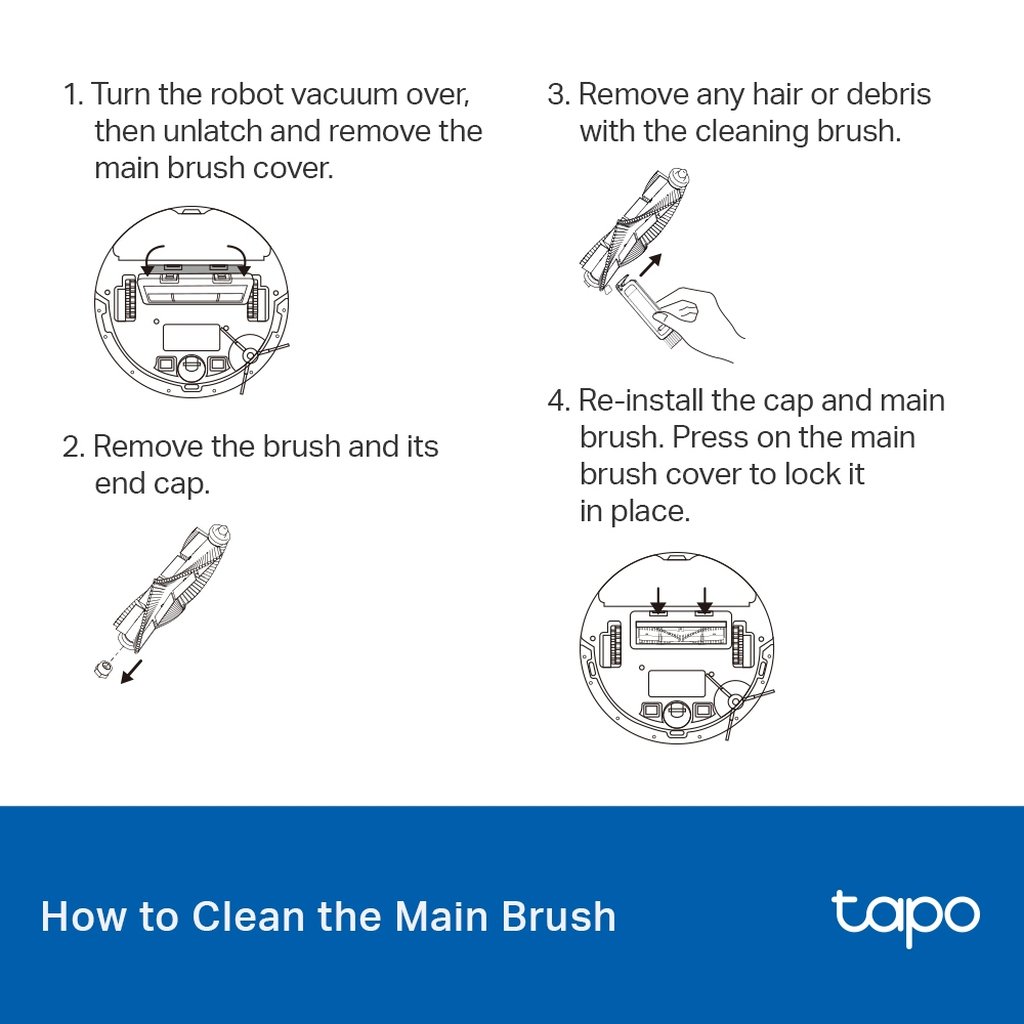 1. Turn the robot vacuum over, then unlatch and remove the main brush cover.

2. Remove the brush and its end cap.

3. Remove any hair or debris with the cleaning brush.

4. Re-install the cap and main brush. Press on the main brush cover to lock it in place.

How to Clean the Main Brush

tapo