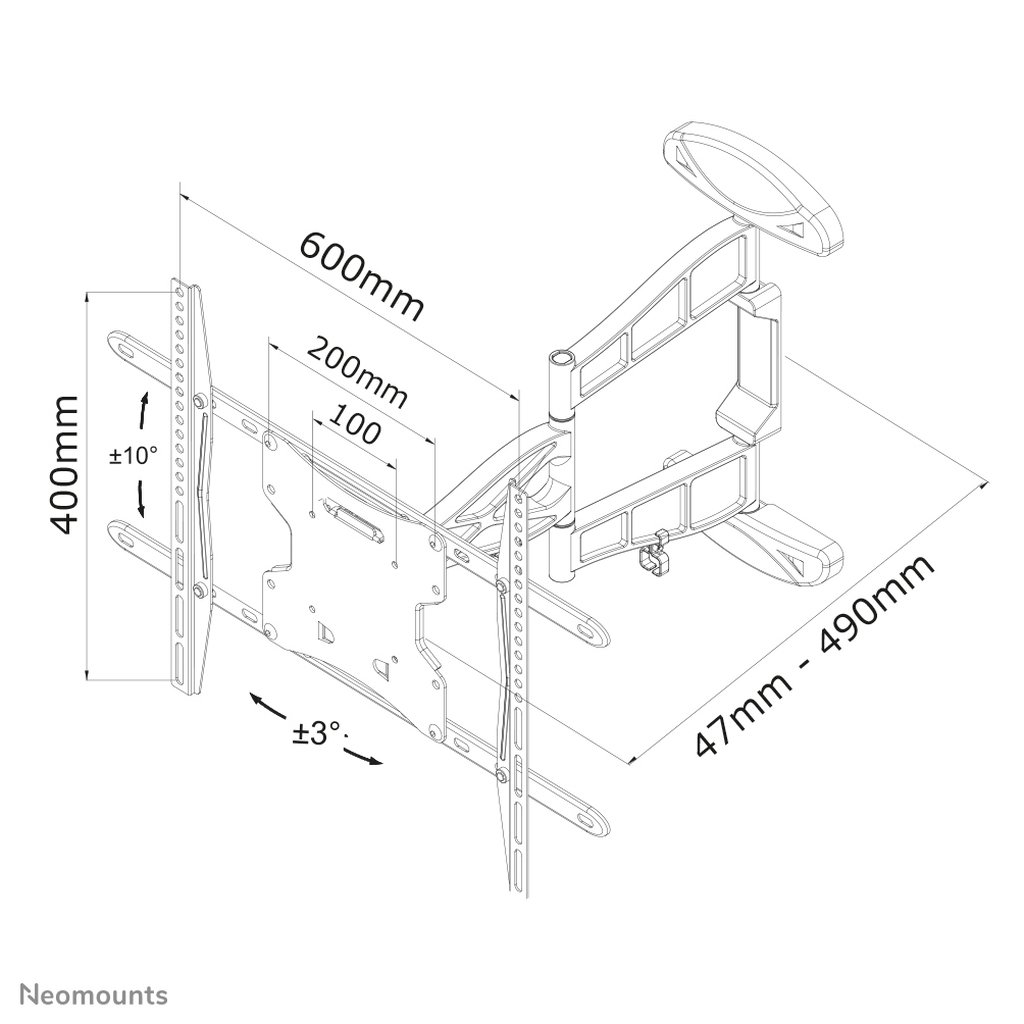 600mm
200mm
100
400mm
±10°
±3°
47mm - 490mm
Neomounts