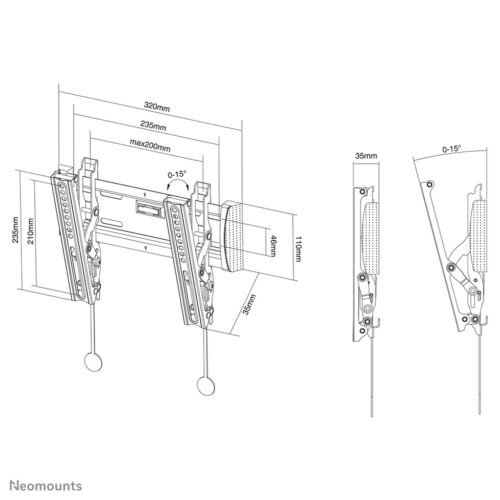 320mm
235mm
max200mm
0-15°
235mm
210mm
46mm
110mm
35mm
35mm
0-15°
Neomounts