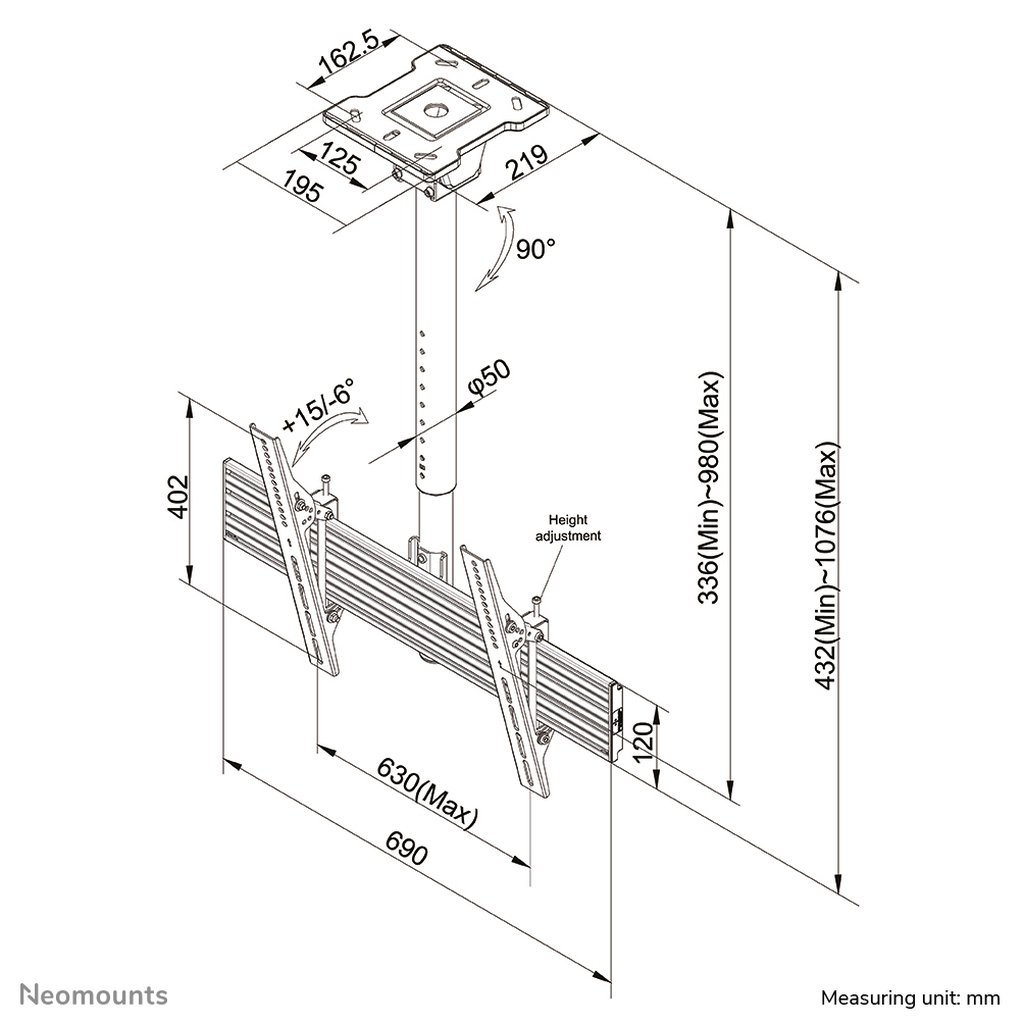 162.5
125
195
219
90°
φ50
+15/-6°
402
Height adjustment
336(Min)~980(Max)
432(Min)~1076(Max)
120
630(Max)
690
Neomounts
Measuring unit: mm