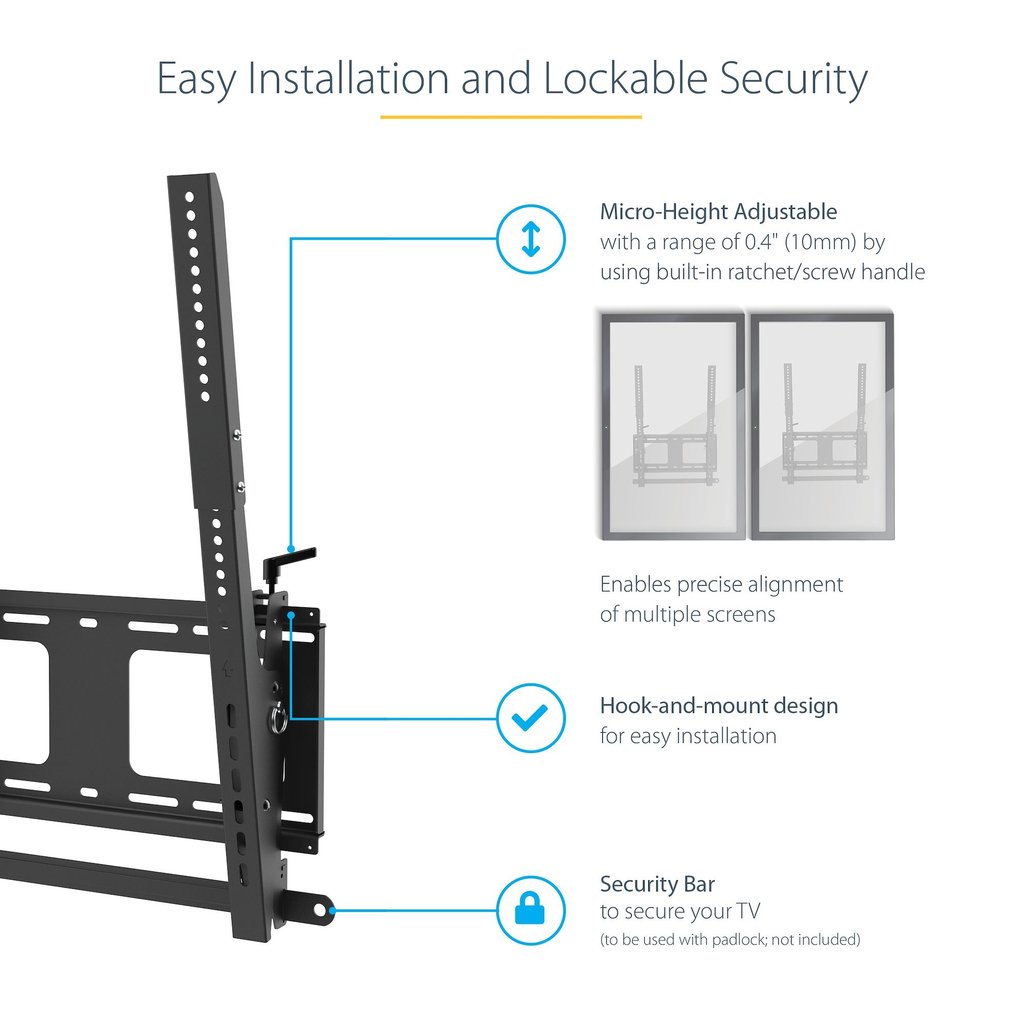 Easy Installation and Lockable Security

Micro-Height Adjustable
with a range of 0.4" (10mm) by using built-in ratchet/screw handle

Enables precise alignment of multiple screens

Hook-and-mount design
for easy installation

Security Bar
to secure your TV
(to be used with padlock; not included)