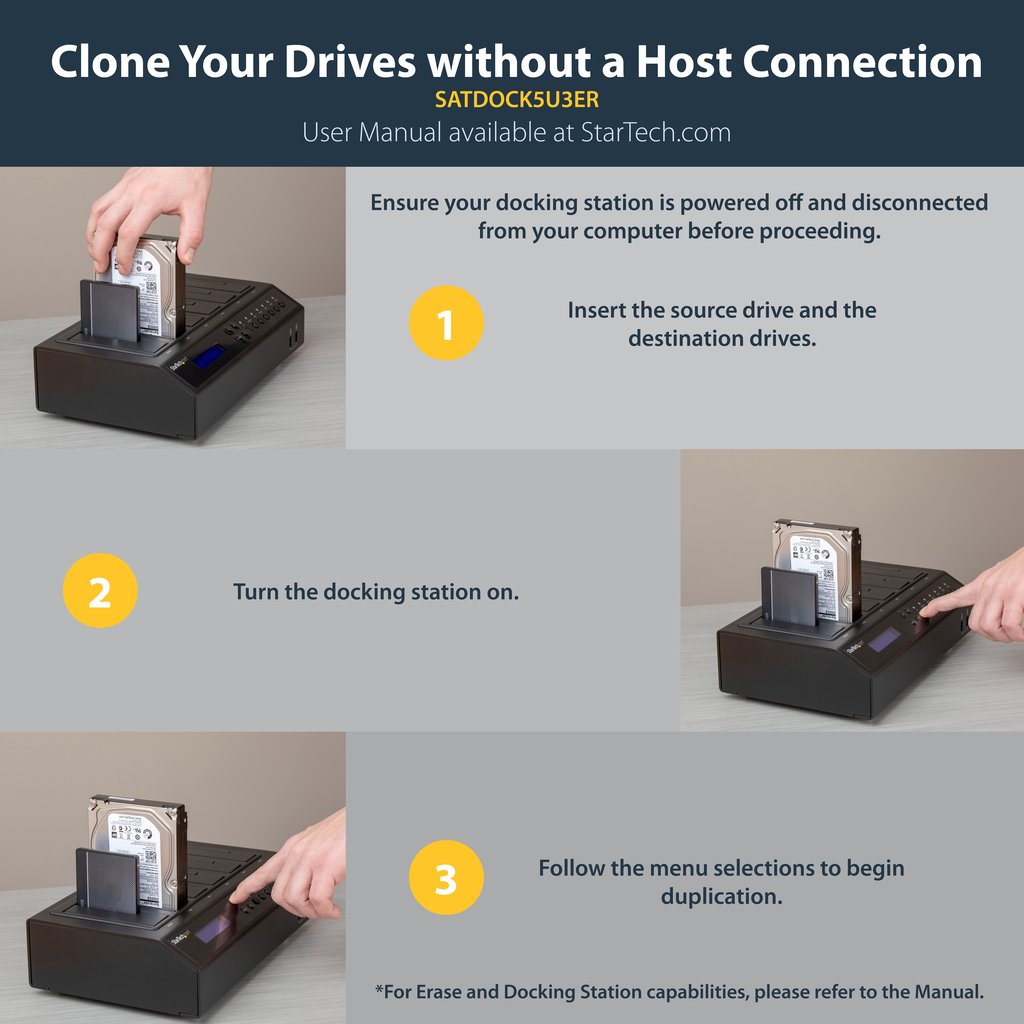 Clone Your Drives without a Host Connection
SATDOCK5U3ER
User Manual available at StarTech.com

Ensure your docking station is powered off and disconnected from your computer before proceeding.

1

Insert the source drive and the destination drives.

2

Turn the docking station on.

3

Follow the menu selections to begin duplication.

*For Erase and Docking Station capabilities, please refer to the Manual.