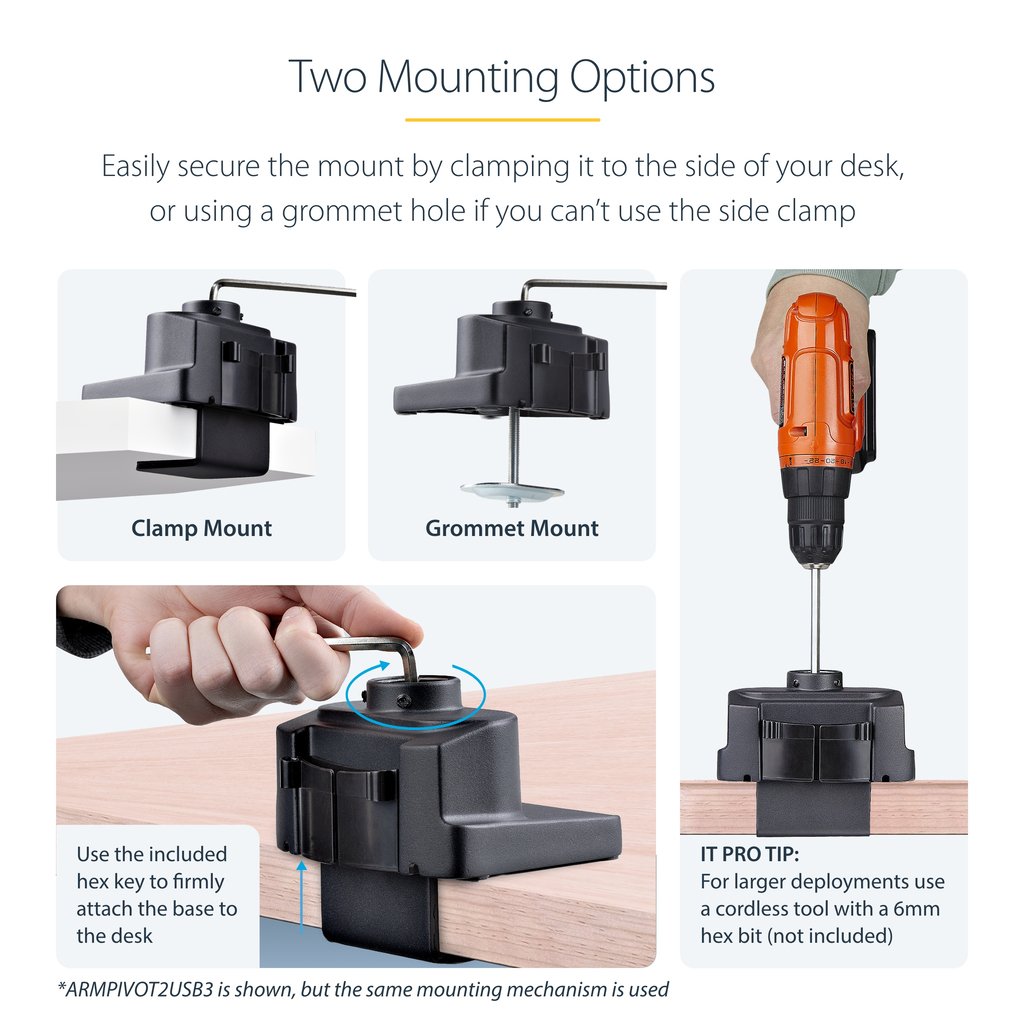 Two Mounting Options

Easily secure the mount by clamping it to the side of your desk, or using a grommet hole if you can't use the side clamp

Clamp Mount

Grommet Mount

Use the included hex key to firmly attach the base to the desk

IT PRO TIP:
For larger deployments use a cordless tool with a 6mm hex bit (not included)

*ARMPIVOT2USB3 is shown, but the same mounting mechanism is used