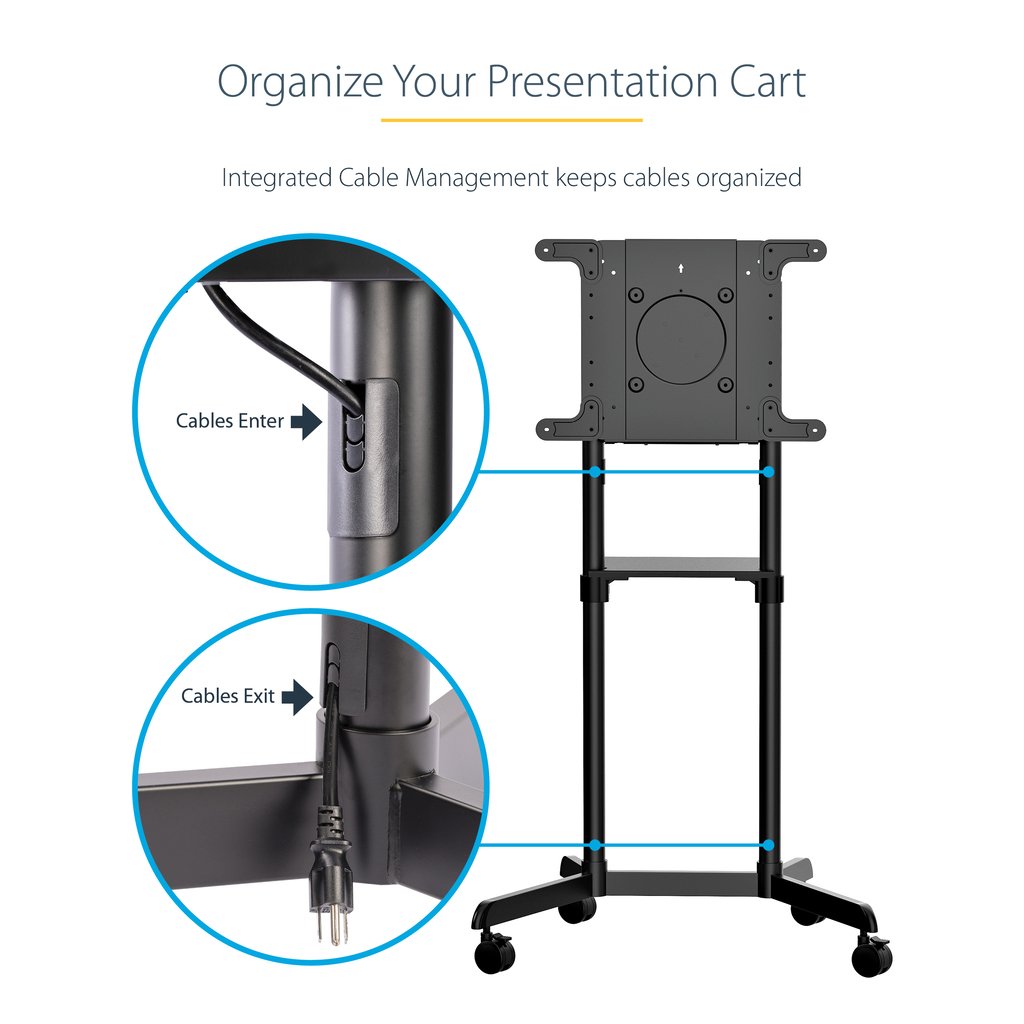 Organize Your Presentation Cart

Integrated Cable Management keeps cables organized

Cables Enter

Cables Exit