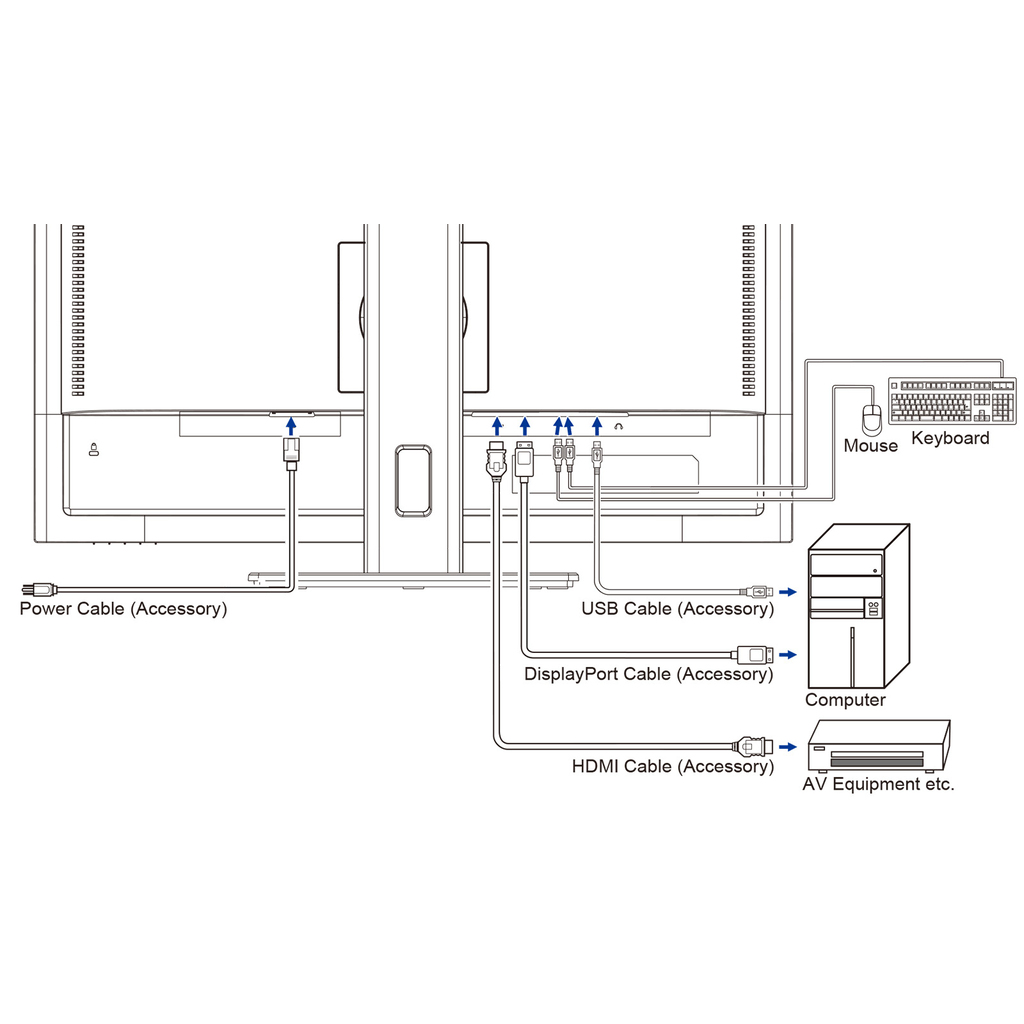 Mouse
Keyboard
Power Cable (Accessory)
USB Cable (Accessory)
DisplayPort Cable (Accessory)
Computer
HDMI Cable (Accessory)
AV Equipment etc.